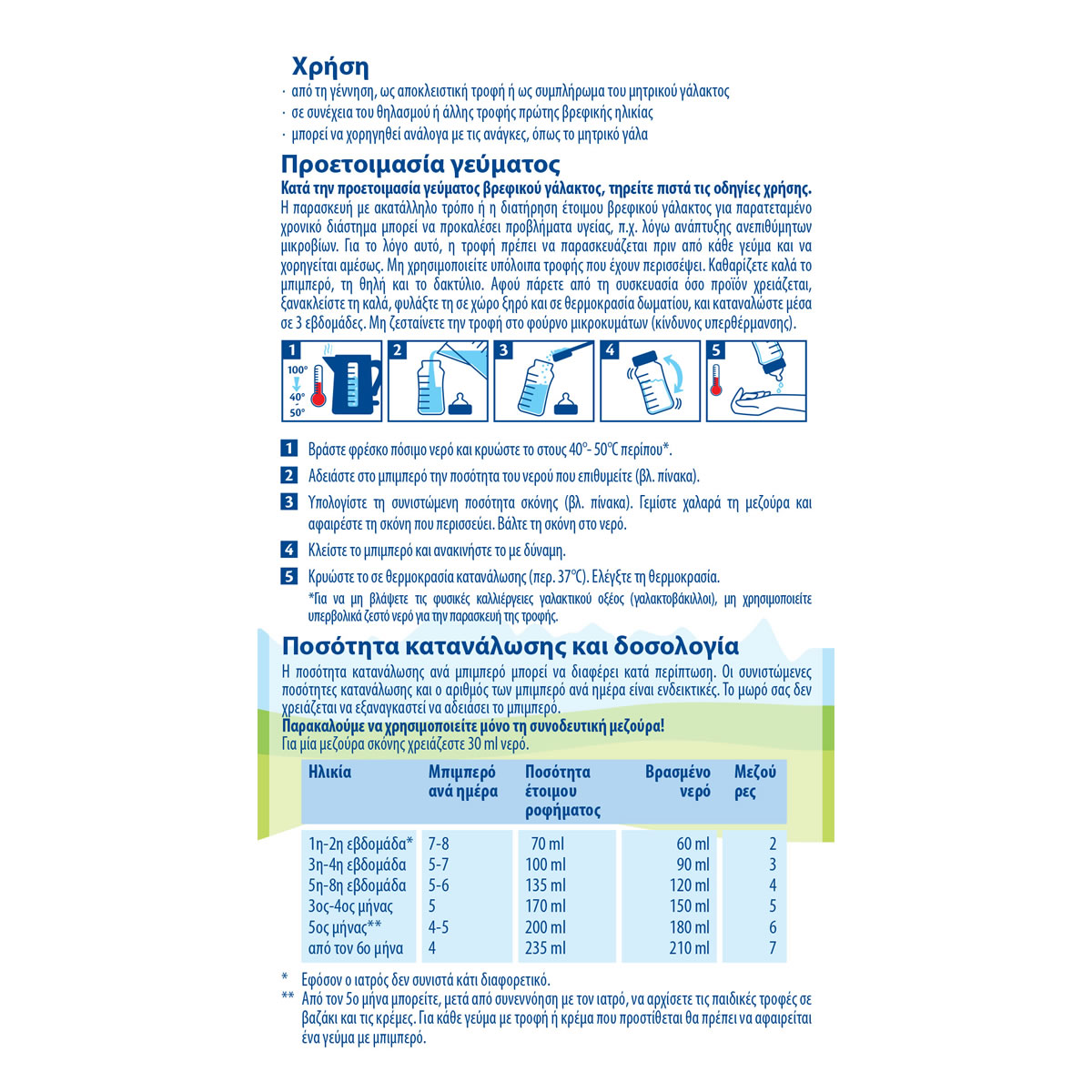 Χρήση
· από τη γέννηση, ως αποκλειστική τροφή ή ως συμπλήρωμα του μητρικού γάλακτος
· σε συνέχεια του θηλασμού ή άλλης τροφής πρώτης βρεφικής ηλικίας
· μπορεί να χορηγηθεί ανάλογα με τις ανάγκες, όπως το μητρικό γάλα

Προετοιμασία γεύματος
Κατά την προετοιμασία γεύματος βρεφικού γάλακτος, τηρείτε πιστά τις οδηγίες χρήσης.
Η παρασκευή με ακατάλληλο τρόπο ή η διατήρηση έτοιμου βρεφικού γάλακτος για παρατεταμένο χρονικό διάστημα μπορεί να προκαλέσει προβλήματα υγείας, π.χ. λόγω ανάπτυξης ανεπιθύμητων μικροβίων. Για το λόγο αυτό, η τροφή πρέπει να παρασκευάζεται πριν από κάθε γεύμα και να χορηγείται αμέσως. Μη χρησιμοποιείτε υπόλοιπα τροφής που έχουν περισσέψει. Καθαρίζετε καλά το μπιμπερό, τη θηλή και το δακτύλιο. Αφού πάρετε από τη συσκευασία όσο προϊόν χρειάζεται, ξανακλείστε τη καλά, φυλάξτε τη σε χώρο ξηρό και σε θερμοκρασία δωματίου, και καταναλώστε μέσα σε 3 εβδομάδες. Μη ζεσταίνετε την τροφή στο φούρνο μικροκυμάτων (κίνδυνος υπερθέρμανσης).

1 100° 40° - 50°
2
3
4
5

1 Βράστε φρέσκο πόσιμο νερό και κρυώστε το στους 40°- 50°C περίπου*.
2 Αδειάστε στο μπιμπερό την ποσότητα του νερού που επιθυμείτε (βλ. πίνακα).
3 Υπολογίστε τη συνιστώμενη ποσότητα σκόνης (βλ. πίνακα). Γεμίστε χαλαρά τη μεζούρα και αφαιρέστε τη σκόνη που περισσεύει. Βάλτε τη σκόνη στο νερό.
4 Κλείστε το μπιμπερό και ανακινήστε το με δύναμη.
5 Κρυώστε το σε θερμοκρασία κατανάλωσης (περ. 37°C). Ελέγξτε τη θερμοκρασία.
*Για να μη βλάψετε τις φυσικές καλλιέργειες γαλακτικού οξέος (γαλακτοβάκιλλοι), μη χρησιμοποιείτε υπερβολικά ζεστό νερό για την παρασκευή της τροφής.

Ποσότητα κατανάλωσης και δοσολογία
Η ποσότητα κατανάλωσης ανά μπιμπερό μπορεί να διαφέρει κατά περίπτωση. Οι συνιστώμενες ποσότητες κατανάλωσης και ο αριθμός των μπιμπερό ανά ημέρα είναι ενδεικτικές. Το μωρό σας δεν χρειάζεται να εξαναγκαστεί να αδειάσει το μπιμπερό.
Παρακαλούμε να χρησιμοποιείτε μόνο τη συνοδευτική μεζούρα!
Για μία μεζούρα σκόνης χρειάζεστε 30 ml νερό.

| Ηλικία | Μπιμπερό ανά ημέρα | Ποσότητα έτοιμου ροφήματος | Βρασμένο νερό | Μεζού ρες |
|---|---|---|---|---|
| 1η-2η εβδομάδα* | 7-8 | 70 ml | 60 ml | 2 |
| 3η-4η εβδομάδα | 5-7 | 100 ml | 90 ml | 3 |
| 5η-8η εβδομάδα | 5-6 | 135 ml | 120 ml | 4 |
| 3ος-4ος μήνας | 5 | 170 ml | 150 ml | 5 |
| 5ος μήνας** | 4-5 | 200 ml | 180 ml | 6 |
| από τον 6ο μήνα | 4 | 235 ml | 210 ml | 7 |

* Εφόσον ο ιατρός δεν συνιστά κάτι διαφορετικό.
** Από τον 5ο μήνα μπορείτε, μετά από συνεννόηση με τον ιατρό, να αρχίσετε τις παιδικές τροφές σε βαζάκι και τις κρέμες. Για κάθε γεύμα με τροφή ή κρέμα που προστίθεται θα πρέπει να αφαιρείται ένα γεύμα με μπιμπερό.